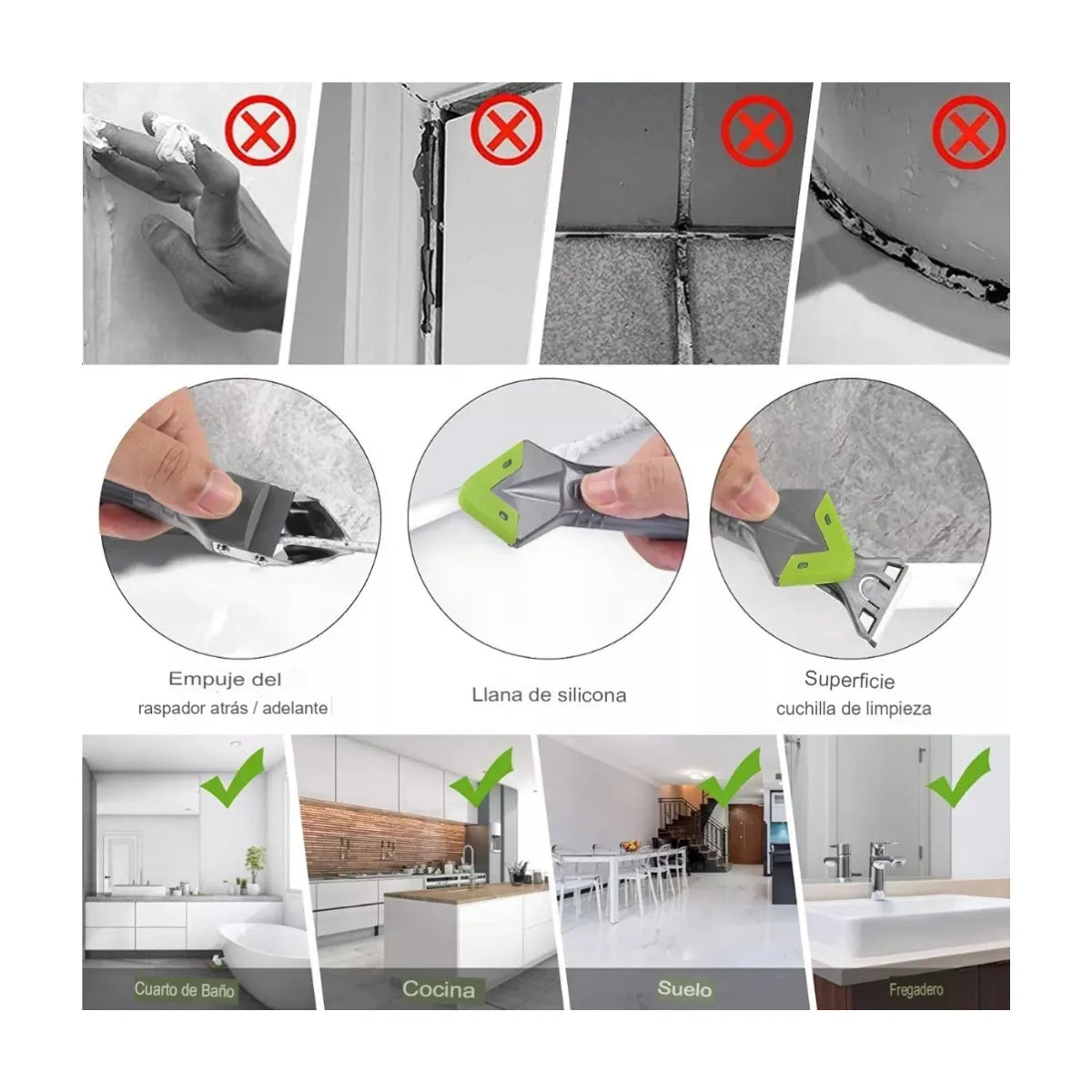 Empuje del
raspador atrás / adelante

Llana de silicona

Superficie
cuchilla de limpieza

Cuarto de Baño

Cocina

Suelo

Fregadero